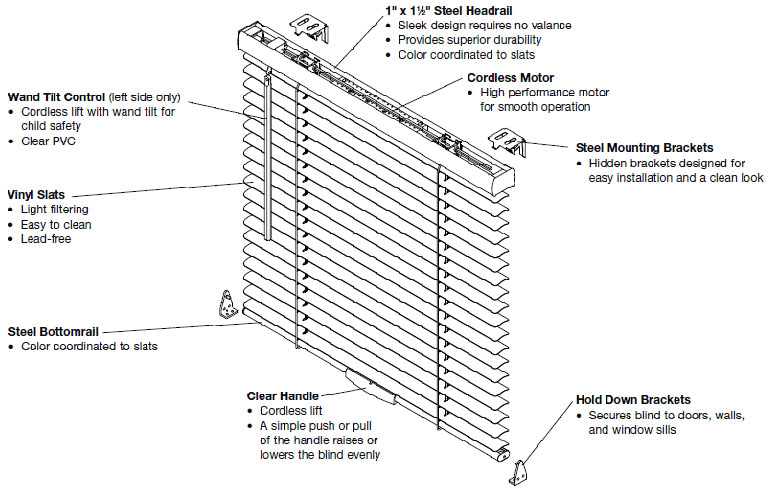 1" x 1½" Steel Headrail
• Sleek design requires no valance
• Provides superior durability
• Color coordinated to slats

Cordless Motor
• High performance motor for smooth operation

Wand Tilt Control (left side only)
• Cordless lift with wand tilt for child safety
• Clear PVC

Steel Mounting Brackets
• Hidden brackets designed for easy installation and a clean look

Vinyl Slats
• Light filtering
• Easy to clean
• Lead-free

Steel Bottomrail
• Color coordinated to slats

Clear Handle
• Cordless lift
• A simple push or pull of the handle raises or lowers the blind evenly

Hold Down Brackets
• Secures blind to doors, walls, and window sills