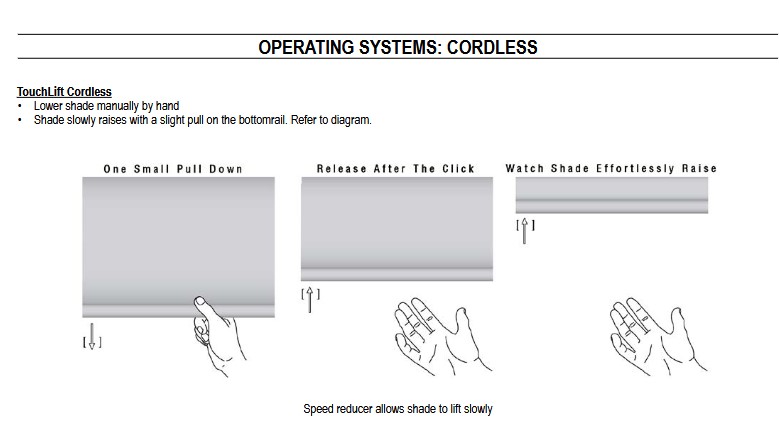 OPERATING SYSTEMS: CORDLESS

TouchLift Cordless
• Lower shade manually by hand
• Shade slowly raises with a slight pull on the bottomrail. Refer to diagram.

One Small Pull Down

Release After The Click

Watch Shade Effortlessly Raise

Speed reducer allows shade to lift slowly