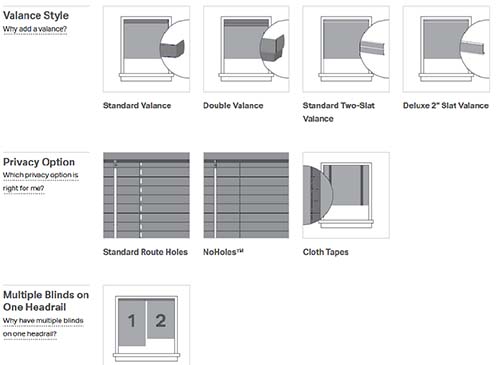 Valance Style
Why add a valance?

Standard Valance

Double Valance

Standard Two-Slat Valance

Deluxe 2" Slat Valance

Privacy Option
Which privacy option is right for me?

Standard Route Holes

NoHoles™

Cloth Tapes

Multiple Blinds on One Headrail
Why have multiple blinds on one headrail?

1 2